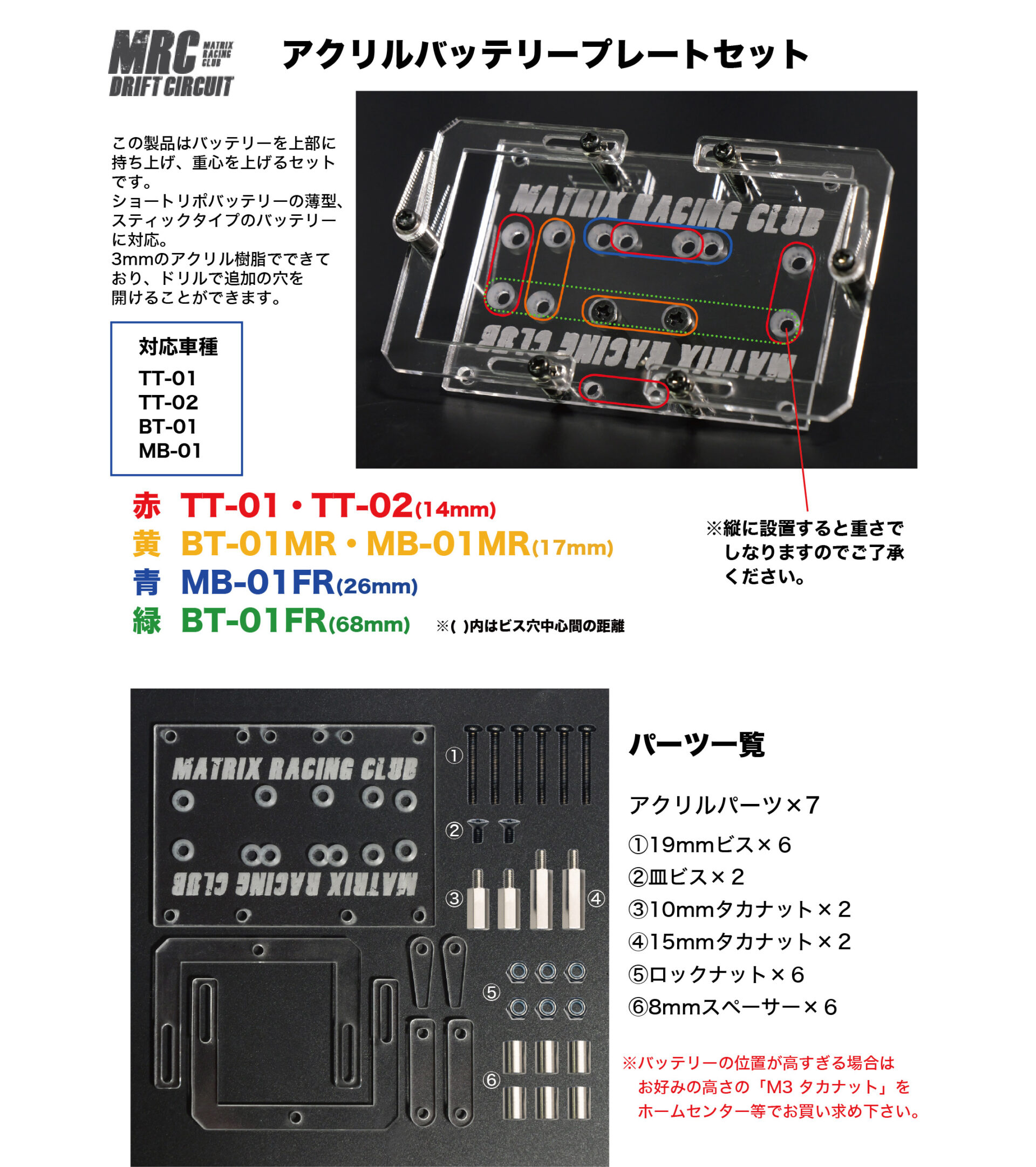 MRC MATRIX RACING CLUB
DRIFT CIRCUIT

アクリルバッテリープレートセット

この製品はバッテリーを上部に持ち上げ、重心を上げるセットです。
ショートリポバッテリーの薄型、スティックタイプのバッテリーに対応。
3mmのアクリル樹脂でできており、ドリルで追加の穴を開けることができます。

対応車種
TT-01
TT-02
BT-01
MB-01

MATRIX RACING CLUB
MATRIX RACING CLUB

赤 TT-01・TT-02(14mm)
黄 BT-01MR・MB-01MR(17mm)
青 MB-01FR(26mm)
緑 BT-01FR(68mm) ※( )内はビス穴中心間の距離

※縦に設置すると重さでしなりますのでご了承ください。

MATRIX RACING CLUB
MATRIX RACING CLUB
①
②
③
④
⑤
⑥

パーツ一覧

アクリルパーツ×7
①19mmビス×6
②皿ビス×2
③10mmタカナット×2
④15mmタカナット×2
⑤ロックナット×6
⑥8mmスペーサー×6

※バッテリーの位置が高すぎる場合はお好みの高さの「M3 タカナット」をホームセンター等でお買い求め下さい。