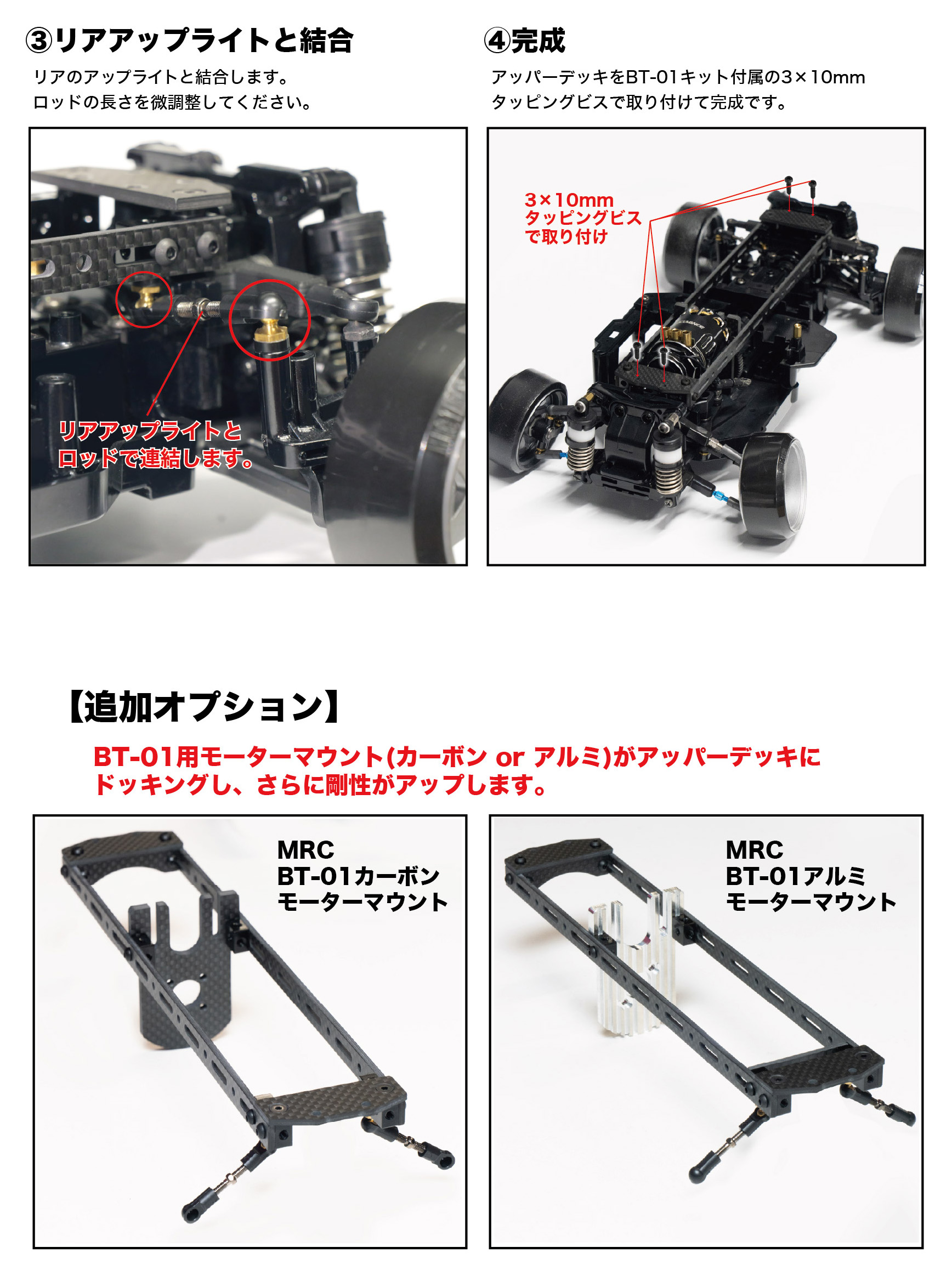 ③リアアップライトと結合

リアのアップライトと結合します。
ロッドの長さを微調整してください。

リアアップライトと
ロッドで連結します。

④完成

アッパーデッキをBT-01キット付属の3×10mm
タッピングビスで取り付けて完成です。

3×10mm
タッピングビス
で取り付け

【追加オプション】

BT-01用モーターマウント(カーボン or アルミ)がアッパーデッキに
ドッキングし、さらに剛性がアップします。

MRC
BT-01カーボン
モーターマウント

MRC
BT-01アルミ
モーターマウント