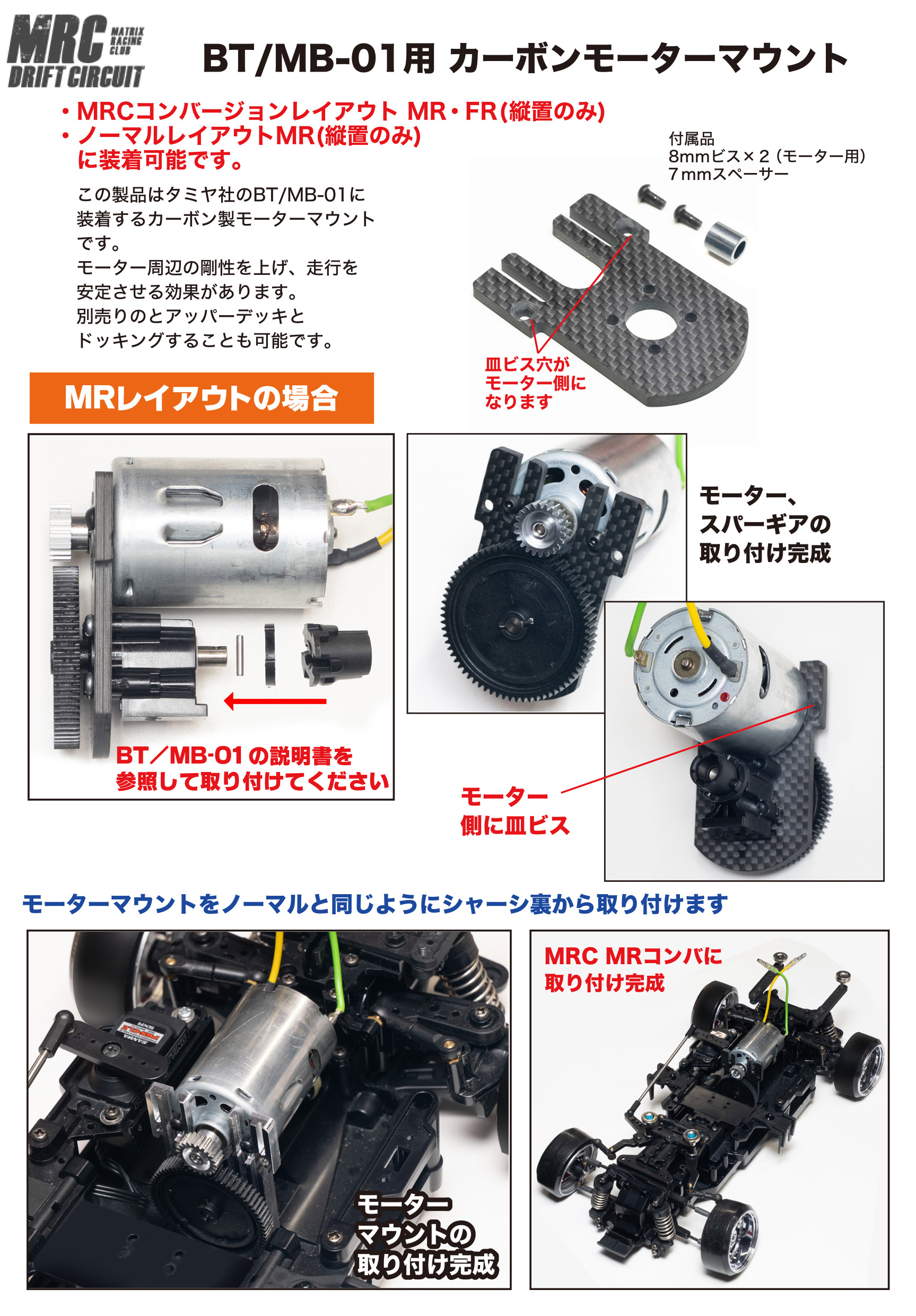 MRC MATRIX RACING CLUB DRIFT CIRCUIT

BT/MB-01用 カーボンモーターマウント

・MRCコンバージョンレイアウト MR・FR(縦置のみ)
・ノーマルレイアウトMR(縦置のみ)
に装着可能です。

この製品はタミヤ社のBT/MB-01に装着するカーボン製モーターマウントです。
モーター周辺の剛性を上げ、走行を安定させる効果があります。
別売りのとアッパーデッキとドッキングすることも可能です。

付属品
8mmビス×２（モーター用）
７mmスペーサー

皿ビス穴が
モーター側に
なります

MRレイアウトの場合

BT／MB-01の説明書を
参照して取り付けてください

モーター、
スパーギアの
取り付け完成

モーター
側に皿ビス

モーターマウントをノーマルと同じようにシャーシ裏から取り付けます

モーター
マウントの
取り付け完成

MRC MRコンバに
取り付け完成