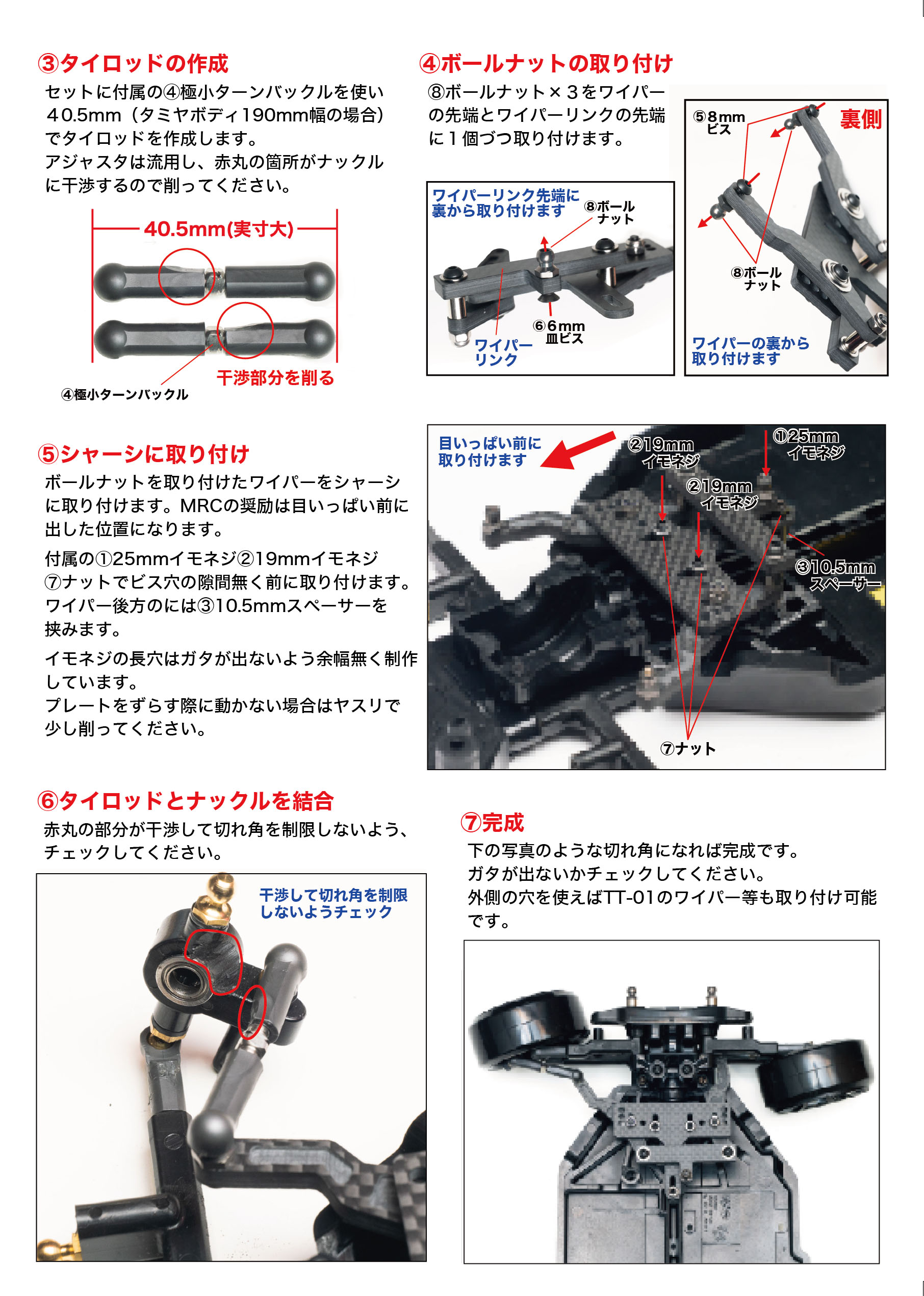 ③タイロッドの作成

セットに付属の④極小ターンバックルを使い40.5mm（タミヤボディ190mm幅の場合）でタイロッドを作成します。
アジャスタは流用し、赤丸の箇所がナックルに干渉するので削ってください。

40.5mm(実寸大)

干渉部分を削る

④極小ターンバックル

④ボールナットの取り付け

⑧ボールナット×３をワイパーの先端とワイパーリンクの先端に１個づつ取り付けます。

ワイパーリンク先端に裏から取り付けます

⑧ボールナット

⑥6mm皿ビス

ワイパーリンク

⑤8mmビス

裏側

⑧ボールナット

ワイパーの裏から取り付けます

⑤シャーシに取り付け

ボールナットを取り付けたワイパーをシャーシに取り付けます。MRCの奨励は目いっぱい前に出した位置になります。

付属の①25mmイモネジ②19mmイモネジ⑦ナットでビス穴の隙間無く前に取り付けます。
ワイパー後方のには③10.5mmスペーサーを挟みます。

イモネジの長穴はガタが出ないよう余幅無く制作しています。
プレートをずらす際に動かない場合はヤスリで少し削ってください。

目いっぱい前に取り付けます

②19mmイモネジ

①25mmイモネジ

②19mmイモネジ

③10.5mmスペーサー

⑦ナット

⑥タイロッドとナックルを結合

赤丸の部分が干渉して切れ角を制限しないよう、チェックしてください。

干渉して切れ角を制限しないようチェック

⑦完成

下の写真のような切れ角になれば完成です。
ガタが出ないかチェックしてください。
外側の穴を使えばTT-01のワイパー等も取り付け可能です。